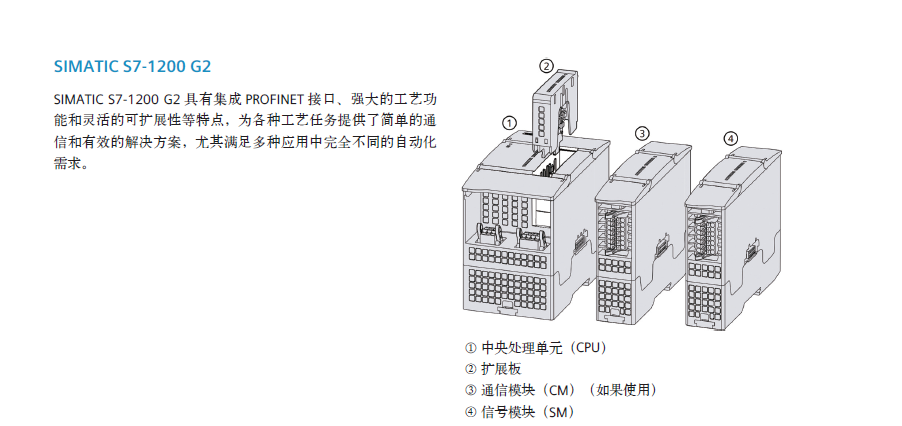 SIMATIC S7-1200 G2

SIMATIC S7-1200 G2 具有集成 PROFINET 接口、强大的工艺功能和灵活的可扩展性等特点，为各种工艺任务提供了简单的通信和有效的解决方案，尤其满足多种应用中完全不同的自动化需求。

②

①

③

④

① 中央处理单元（CPU）
② 扩展板
③ 通信模块（CM）（如果使用）
④ 信号模块（SM）